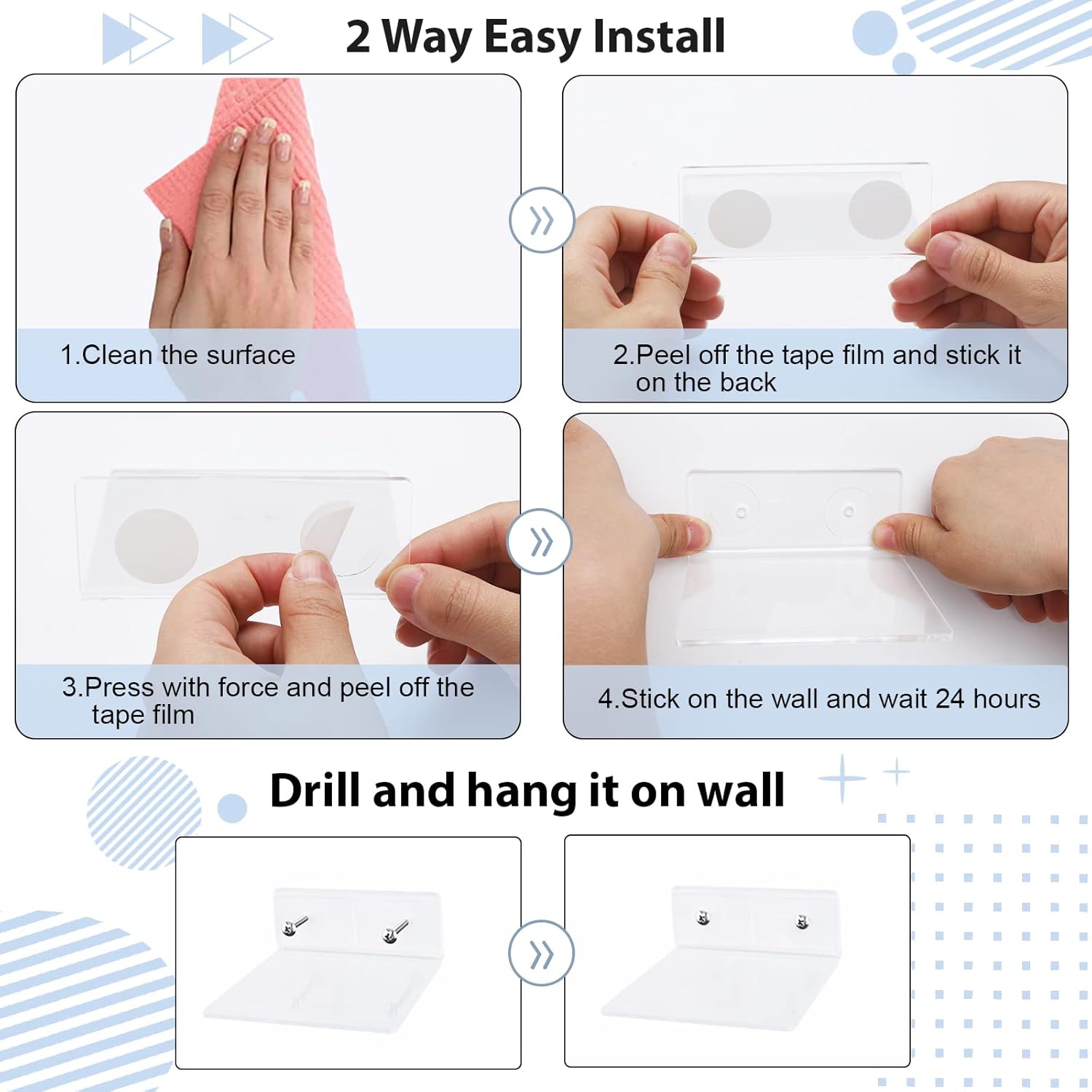 2 Way Easy Install

1.Clean the surface

2.Peel off the tape film and stick it on the back

3.Press with force and peel off the tape film

4.Stick on the wall and wait 24 hours

Drill and hang it on wall