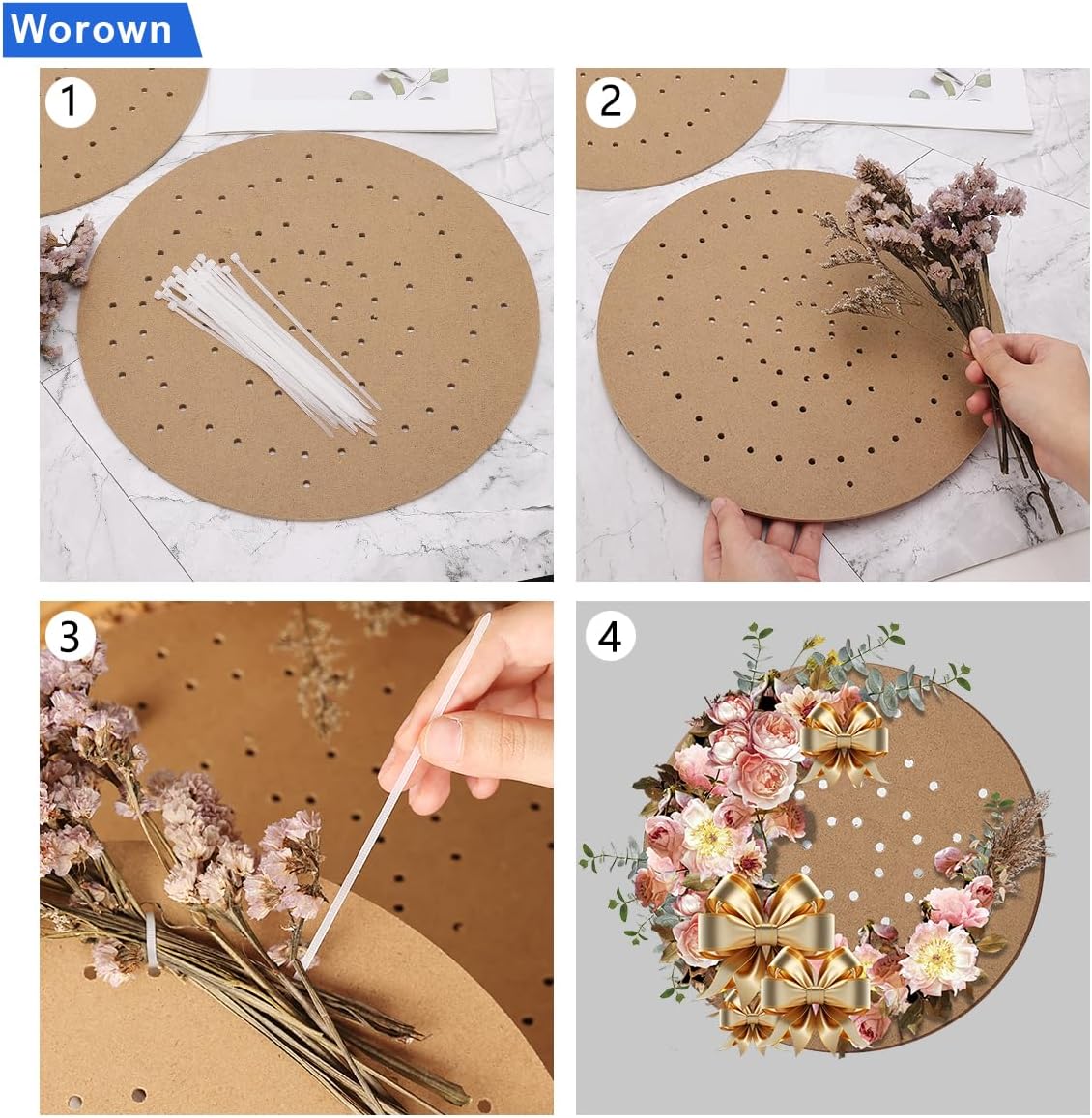 Worown

1

2

3

4