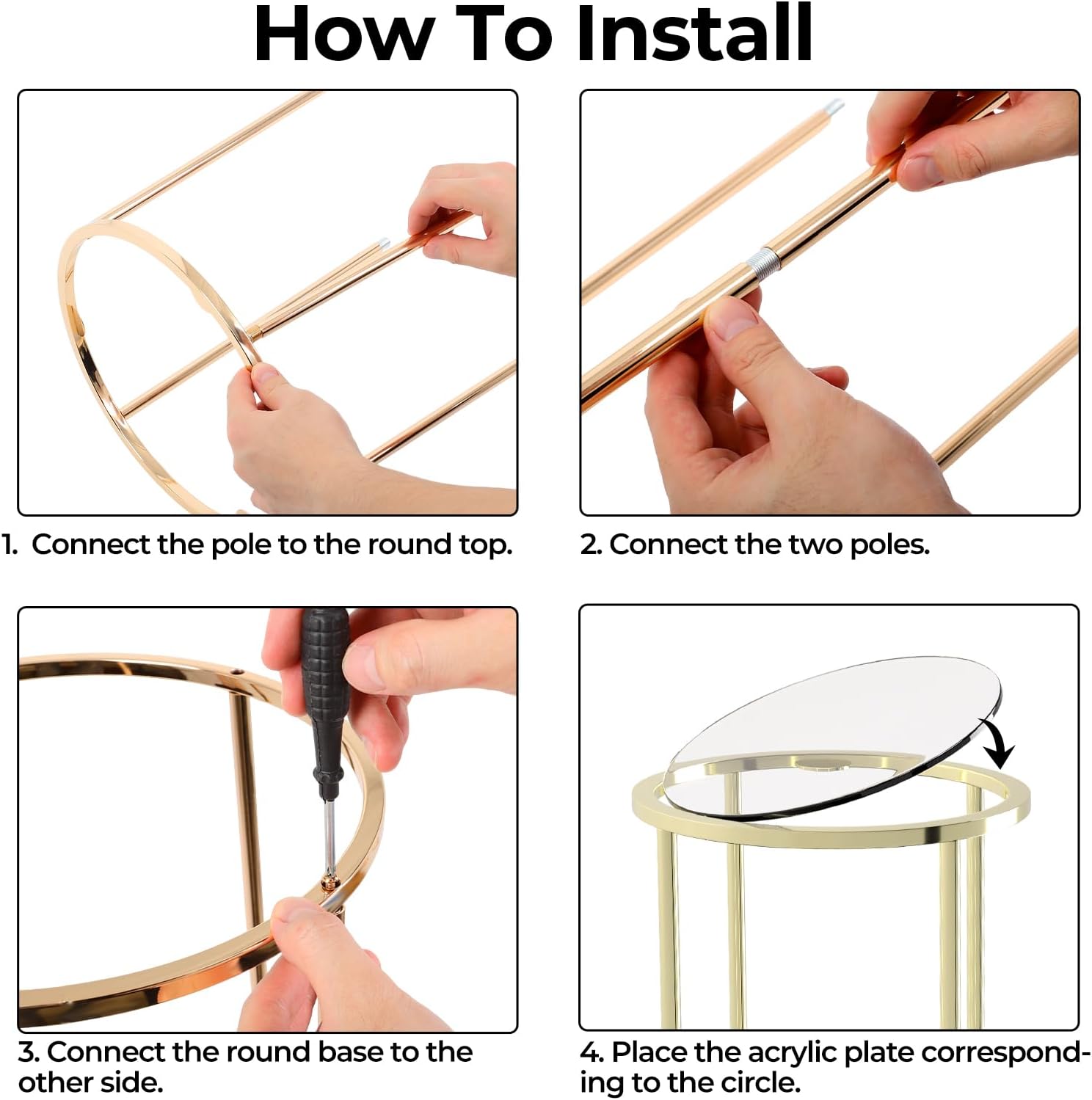 How To Install

1. Connect the pole to the round top.

2. Connect the two poles.

3. Connect the round base to the other side.

4. Place the acrylic plate corresponding to the circle.