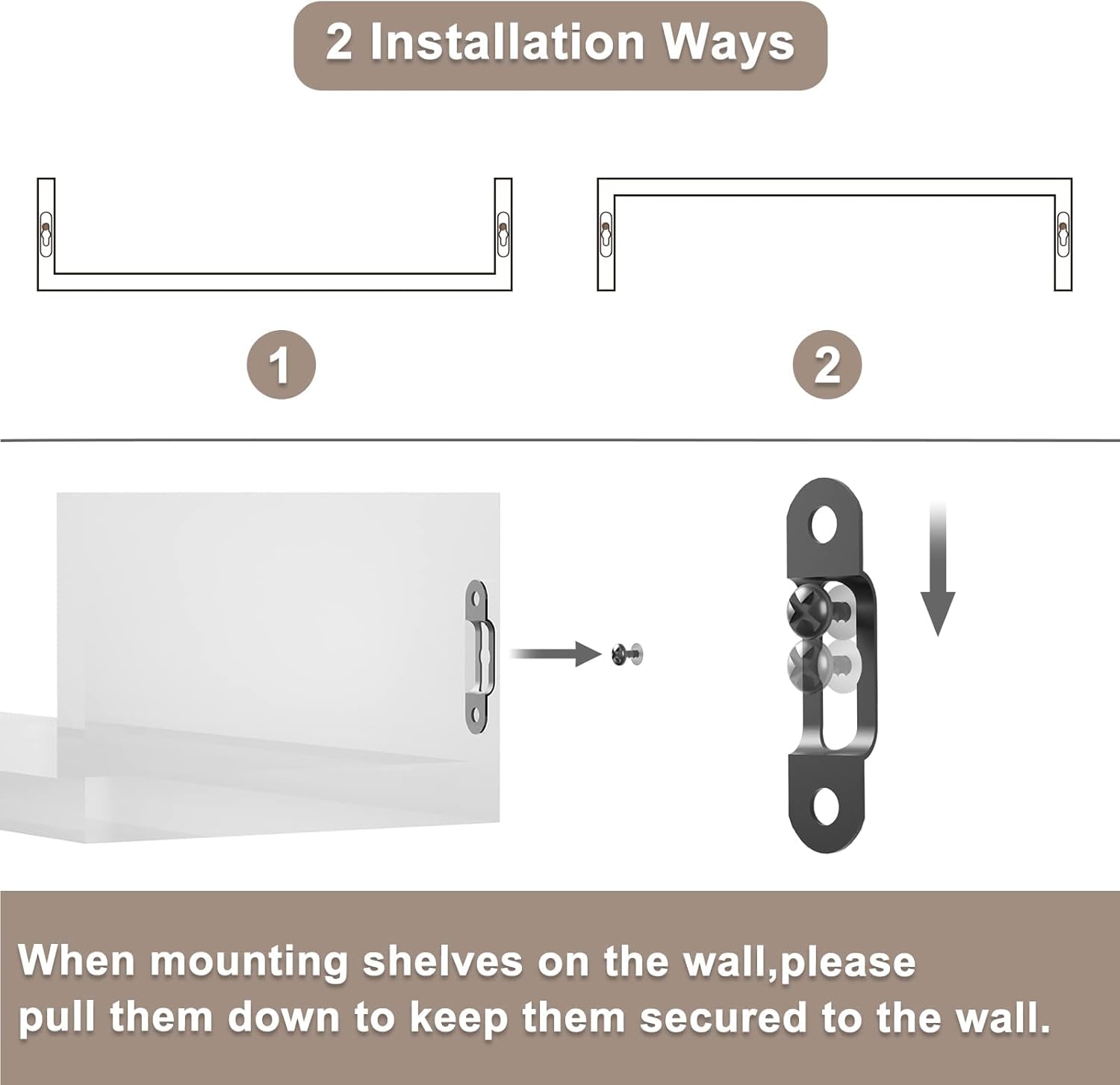 2 Installation Ways

1

2

When mounting shelves on the wall,please pull them down to keep them secured to the wall.