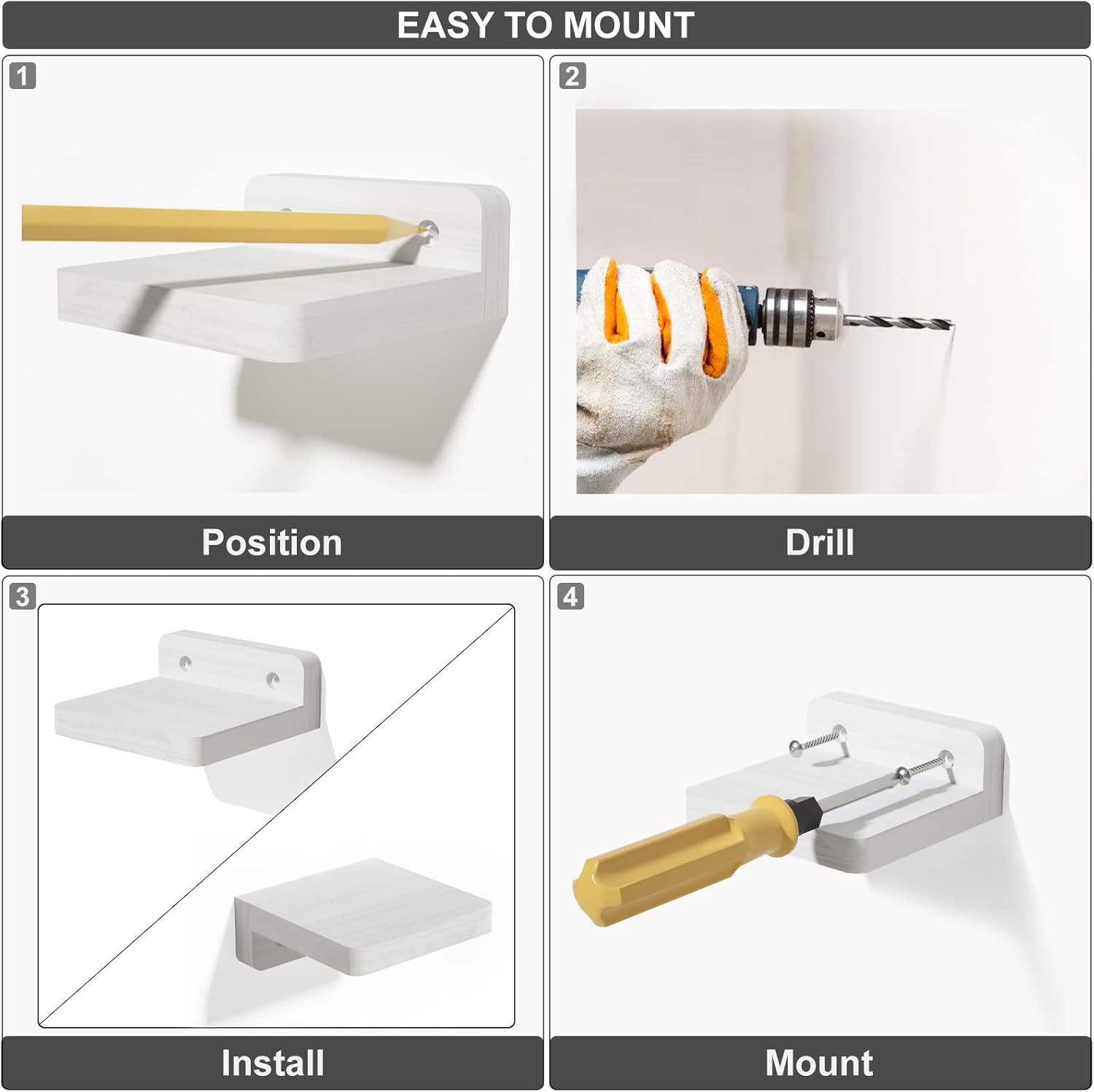 EASY TO MOUNT

1

Position

2

Drill

3

Install

4

Mount