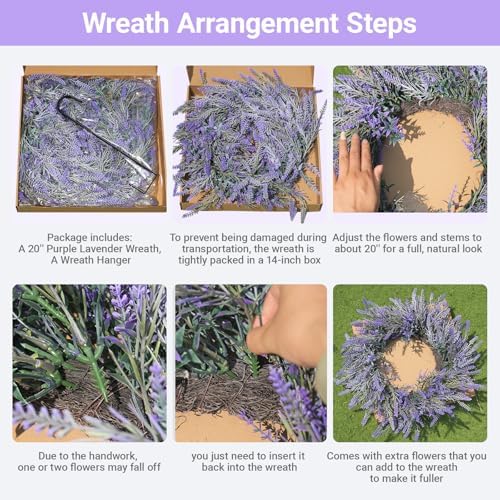 Wreath Arrangement Steps

Package includes:
A 20'' Purple Lavender Wreath,
A Wreath Hanger

To prevent being damaged during transportation, the wreath is tightly packed in a 14-inch box

Adjust the flowers and stems to about 20'' for a full, natural look

Due to the handwork,
one or two flowers may fall off

you just need to insert it back into the wreath

Comes with extra flowers that you can add to the wreath to make it fuller