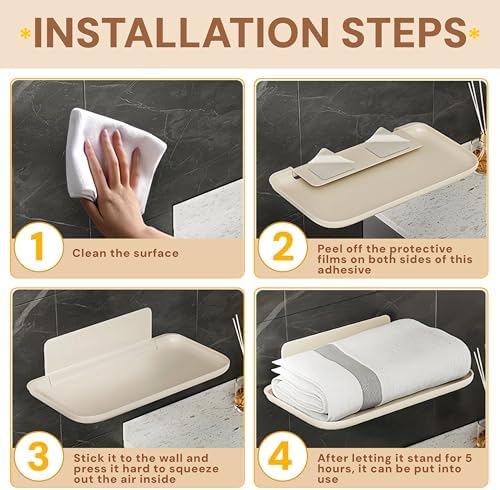 *INSTALLATION STEPS*

1
Clean the surface

2
Peel off the protective films on both sides of this adhesive

3
Stick it to the wall and press it hard to squeeze out the air inside

4
After letting it stand for 5 hours, it can be put into use