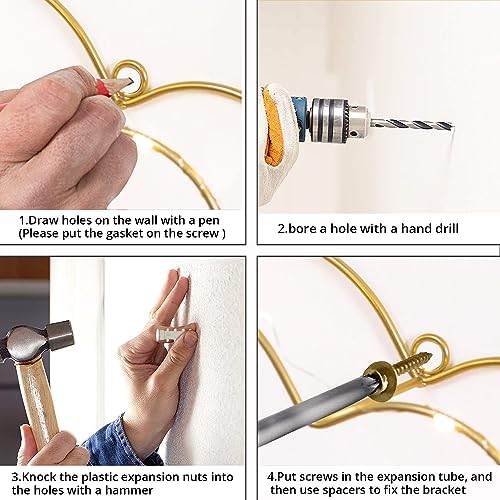 1.Draw holes on the wall with a pen
(Please put the gasket on the screw )

2.bore a hole with a hand drill

3.Knock the plastic expansion nuts into the holes with a hammer

4.Put screws in the expansion tube, and then use spacers to fix the bracket