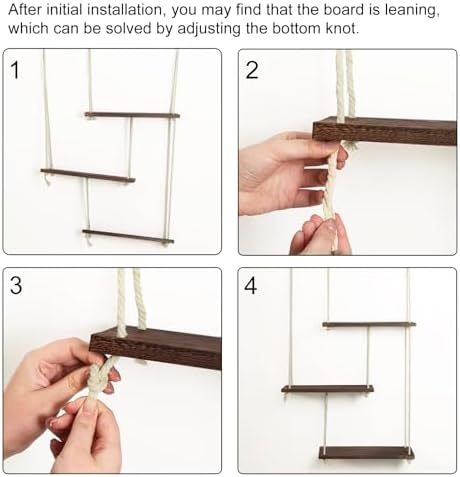 After initial installation, you may find that the board is leaning, which can be solved by adjusting the bottom knot.

1

2

3

4