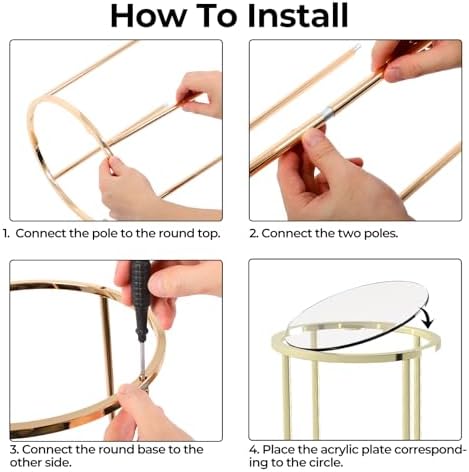 How To Install

1. Connect the pole to the round top.

2. Connect the two poles.

3. Connect the round base to the other side.

4. Place the acrylic plate corresponding to the circle.